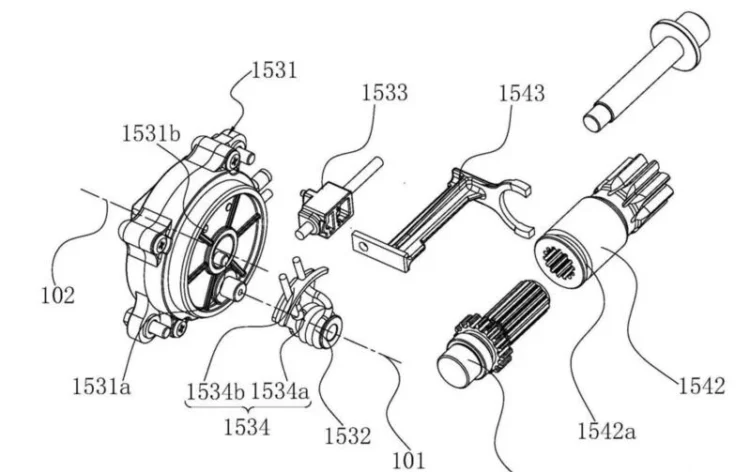 1531
1533
1543
1531b
102
1531a
1534b 1534a
1534
1532
101
1542
1542a