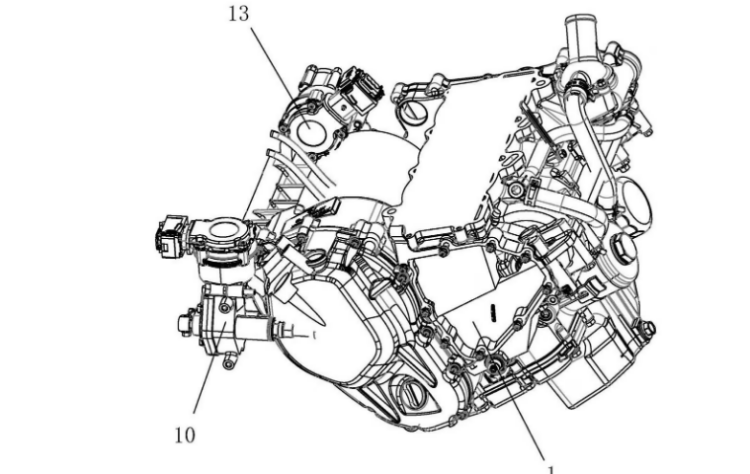 13

10

1