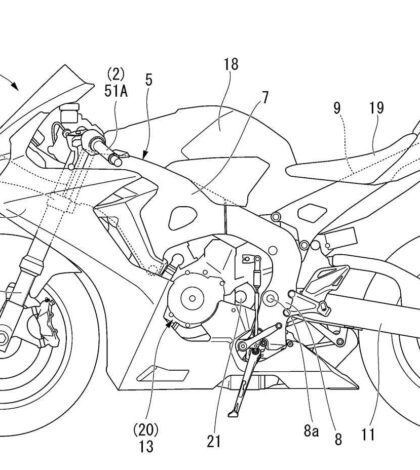 (2)
51A
5
18
7
9
19
(20)
13
21
8a
8
11